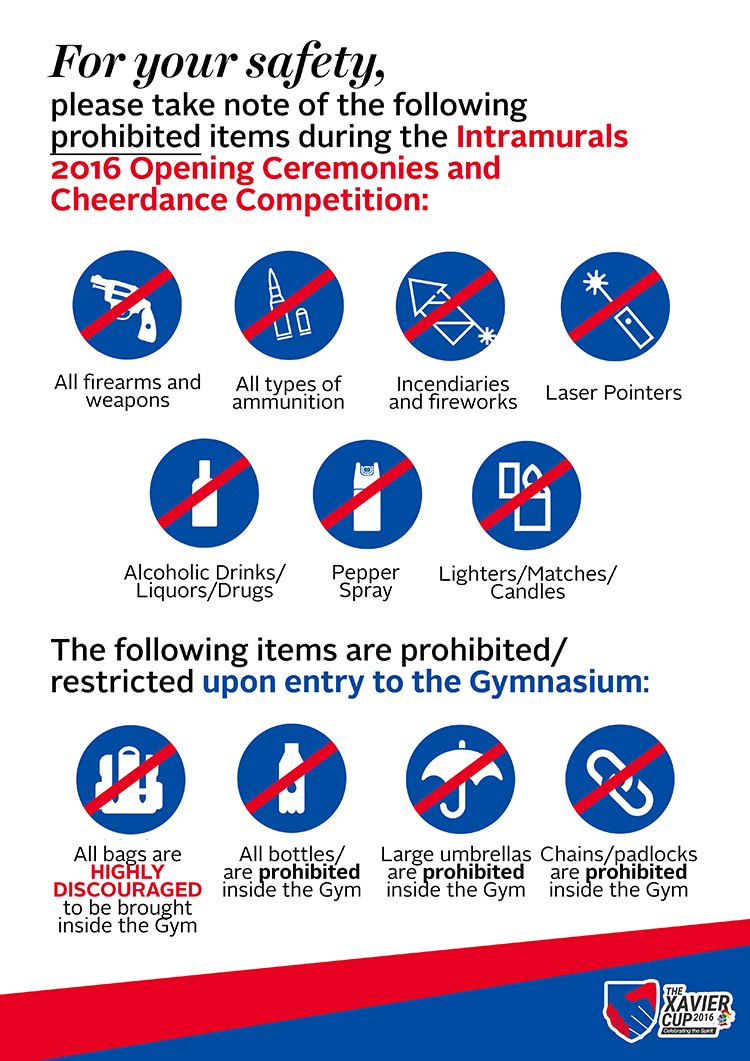 For your safety,
please take note of the following prohibited items during the Intramurals 2016 Opening Ceremonies and Cheerdance Competition:

All firearms and weapons

All types of ammunition

Incendiaries and fireworks

Laser Pointers

Alcoholic Drinks/ Liquors/Drugs

Pepper Spray

Lighters/Matches/ Candles

The following items are prohibited/ restricted upon entry to the Gymnasium:

All bags are HIGHLY DISCOURAGED to be brought inside the Gym

All bottles/ are prohibited inside the Gym

Large umbrellas are prohibited inside the Gym

Chains/padlocks are prohibited inside the Gym

THE XAVIER CUP 2016 Celebrating the Spirit